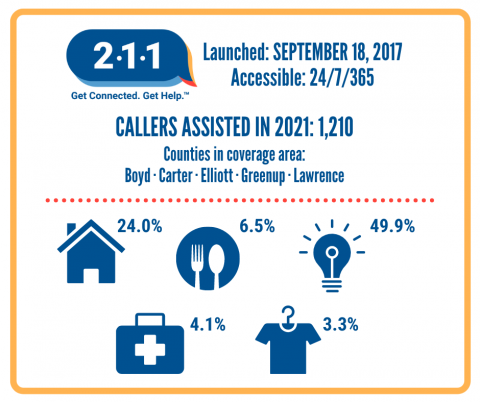 2·1·1
Get Connected. Get Help.™

Launched: SEPTEMBER 18, 2017
Accessible: 24/7/365

CALLERS ASSISTED IN 2021: 1,210
Counties in coverage area:
Boyd · Carter · Elliott · Greenup · Lawrence

24.0%
6.5%
49.9%
4.1%
3.3%